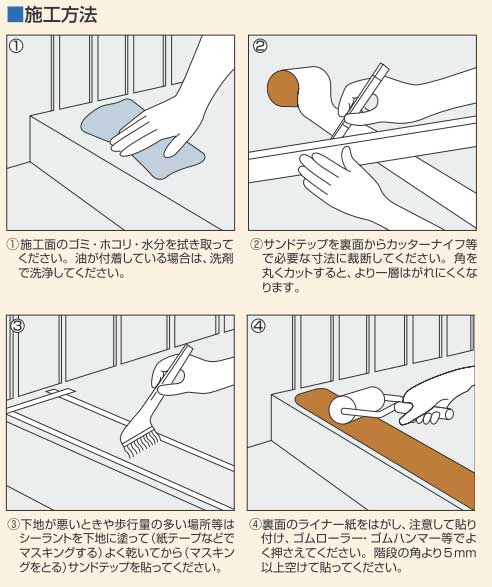 ■施工方法

①

②

①施工面のゴミ・ホコリ・水分を拭き取ってください。油が付着している場合は、洗剤で洗浄してください。

②サンドテップを裏面からカッターナイフ等で必要な寸法に裁断してください。角を丸くカットすると、より一層はがれにくくなります。

③

④

③下地が悪いときや歩行量の多い場所等はシーラントを下地に塗って（紙テープなどでマスキングする）よく乾いてから（マスキングをとる）サンドテップを貼ってください。

④裏面のライナー紙をはがし、注意して貼り付け、ゴムローラー・ゴムハンマー等でよく押さえてください。階段の角より5mm以上空けて貼ってください。