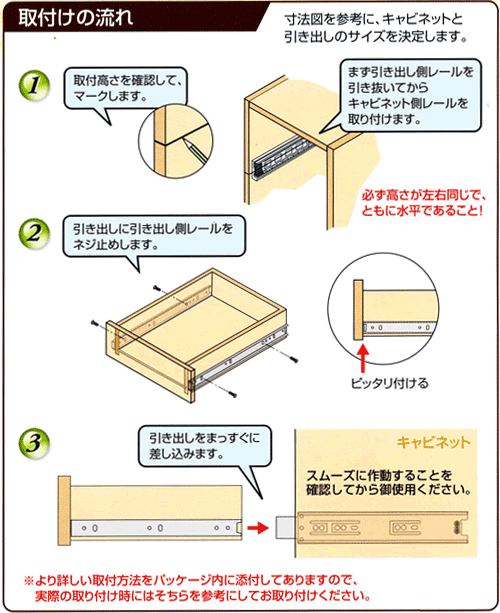 取付けの流れ

寸法図を参考に、キャビネットと引き出しのサイズを決定します。

1

取付高さを確認して、マークします。

まず引き出し側レールを引き抜いてからキャビネット側レールを取り付けます。

必ず高さが左右同じで、ともに水平であること!

2

引き出しに引き出し側レールをネジ止めします。

ピッタリ付ける

3

引き出しをまっすぐに差し込みます。

キャビネット

スムーズに作動することを確認してから御使用ください。

※より詳しい取付方法をパッケージ内に添付してありますので、実際の取り付け時にはそちらを参考にしてお取り付けください。