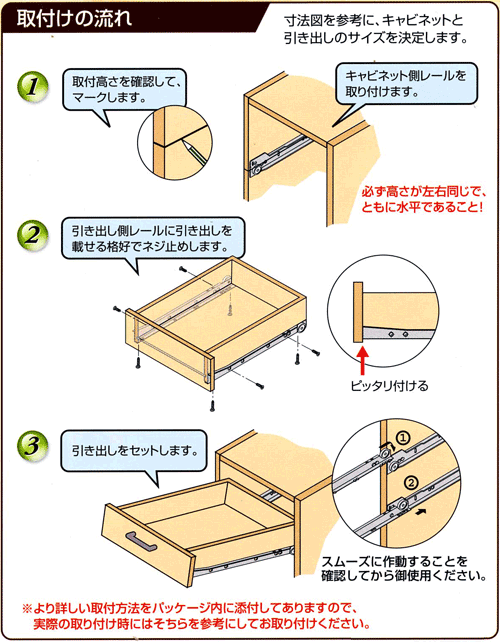 取付けの流れ

寸法図を参考に、キャビネットと引き出しのサイズを決定します。

1

取付高さを確認して、マークします。

キャビネット側レールを取り付けます。

必ず高さが左右同じで、ともに水平であること!

2

引き出し側レールに引き出しを載せる格好でネジ止めします。

ピッタリ付ける

3

引き出しをセットします。

①

②

スムーズに作動することを確認してから御使用ください。

※より詳しい取付方法をパッケージ内に添付してありますので、実際の取り付け時にはそちらを参考にしてお取り付けください。